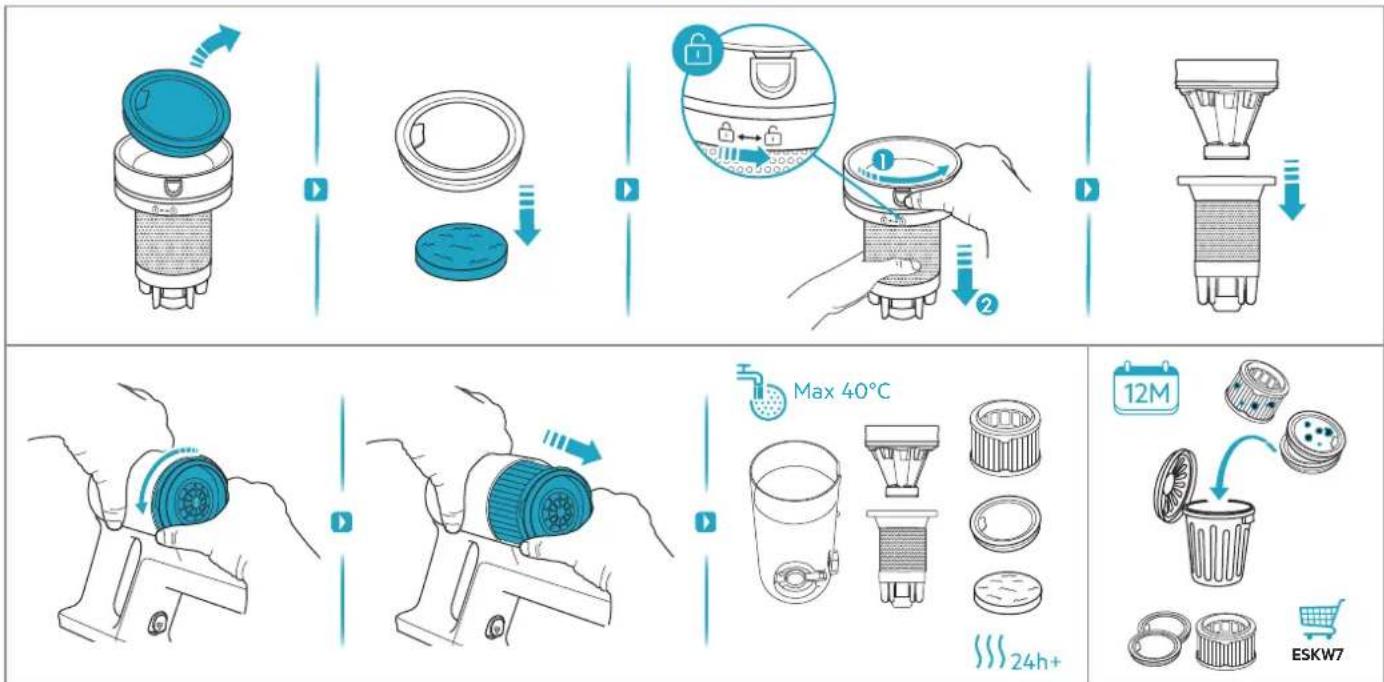 1

2

Max 40°C

24h+

12M

ESKW7