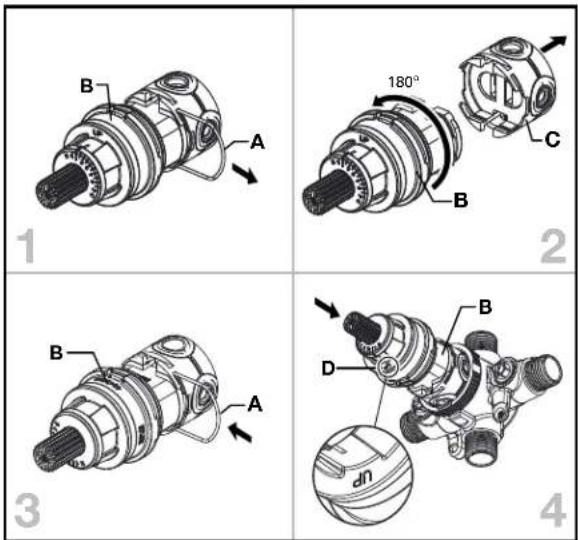 B
A
1

180°
C
B
2

B
A
3

B
D
UP
4