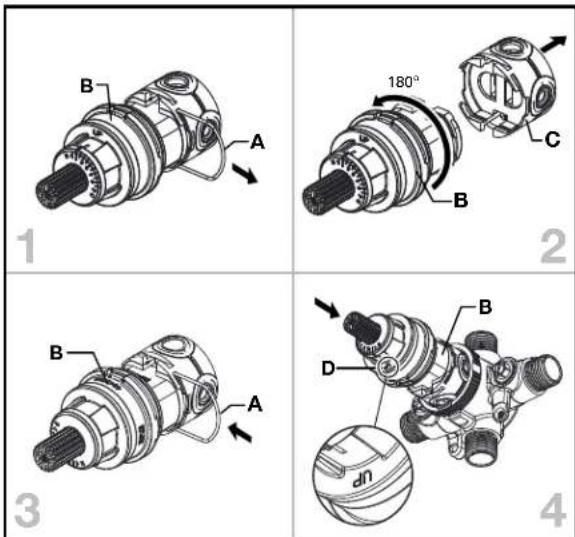 B
A
1

180°
C
B
2

B
A
3

B
D
UP
4