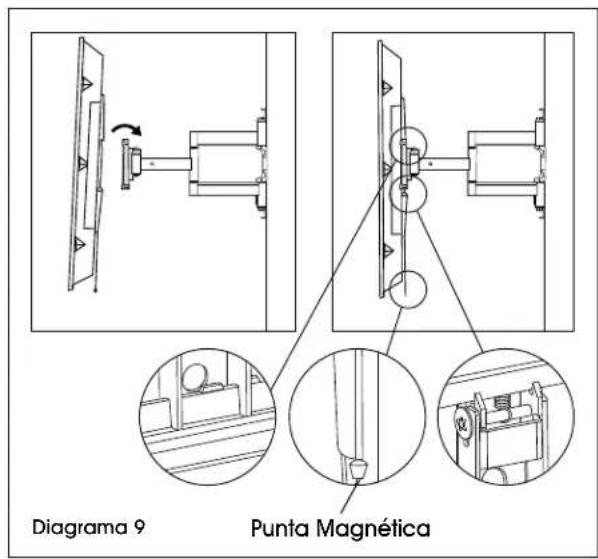 Diagrama 9

Punta Magnética