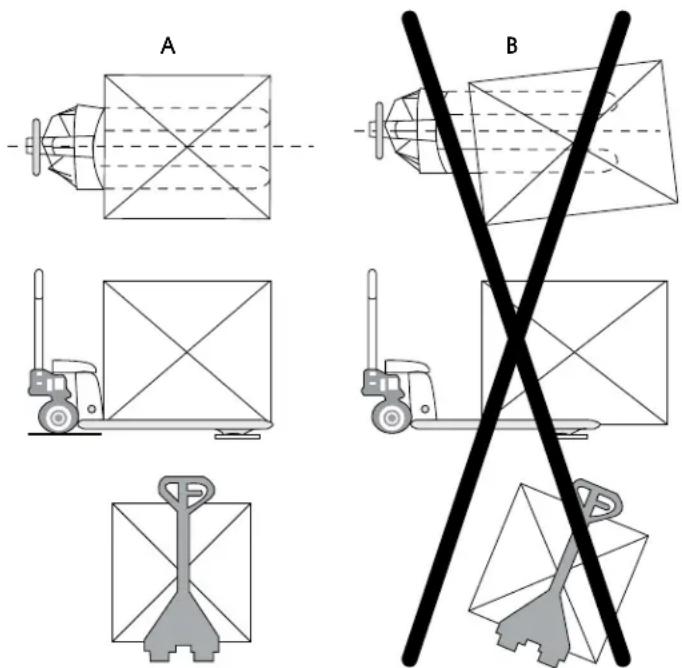 A

B