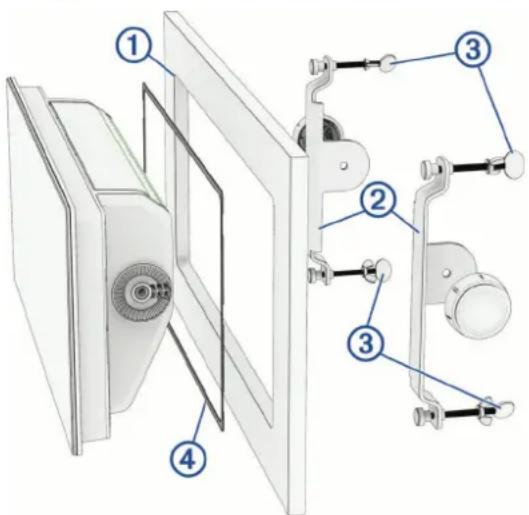 1
3
2
3
4