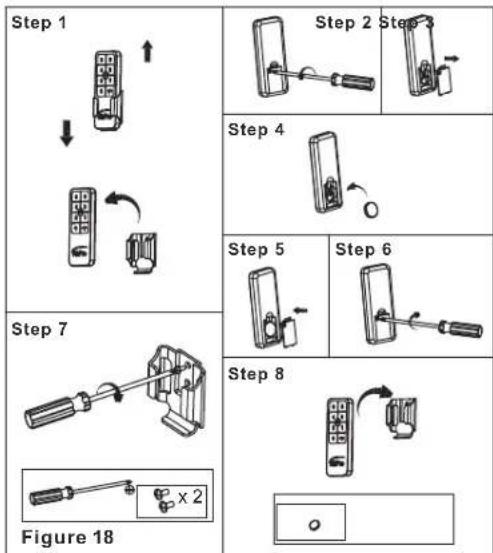 Step 1

Step 2 Step 3

Step 4

Step 5

Step 6

Step 7

x 2

Figure 18

Step 8