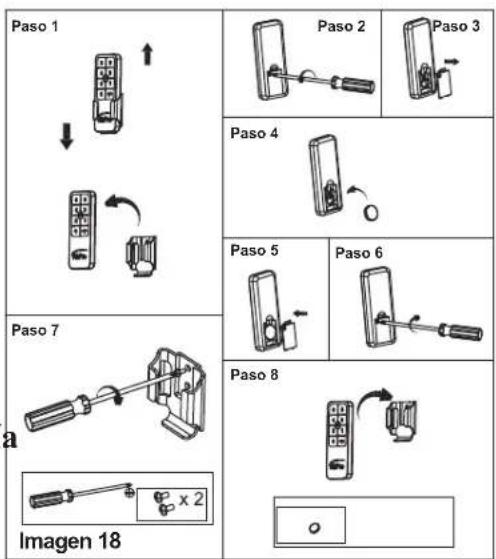 Paso 1

Paso 2

Paso 3

Paso 4

Paso 5

Paso 6

Paso 7

a

x 2

Imagen 18

Paso 8