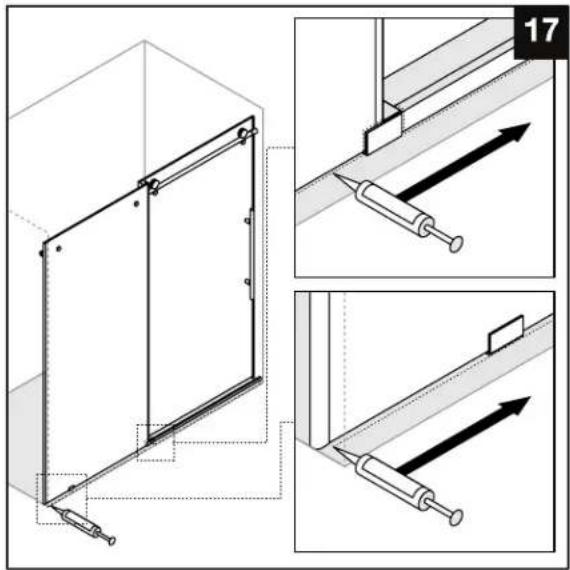 17