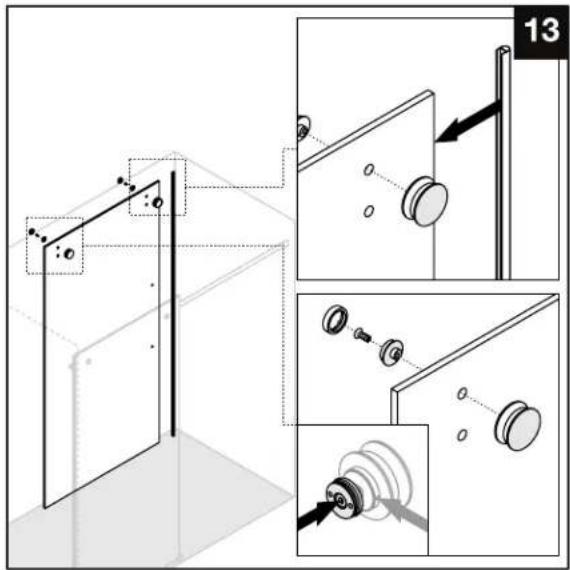 13