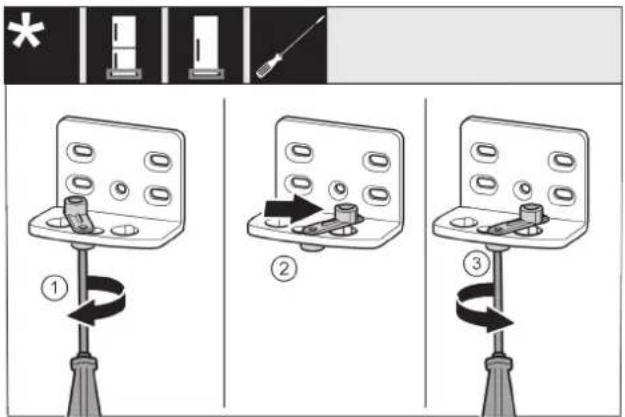 *

1

2

3