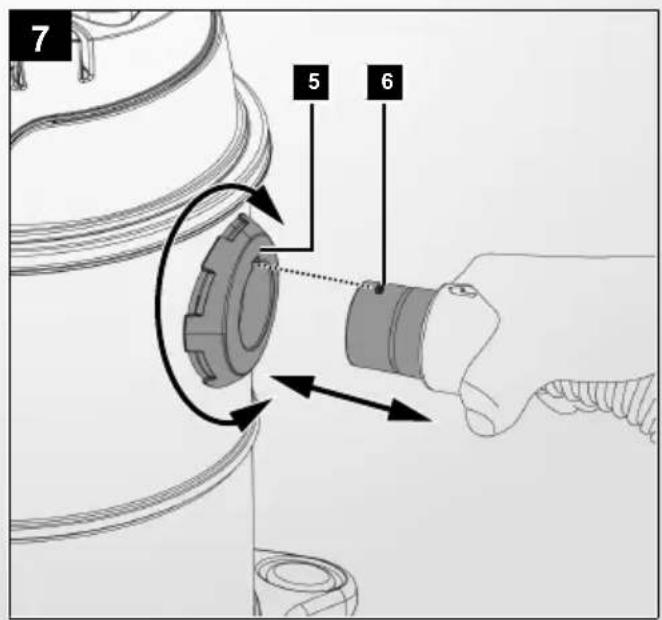 7

5

6