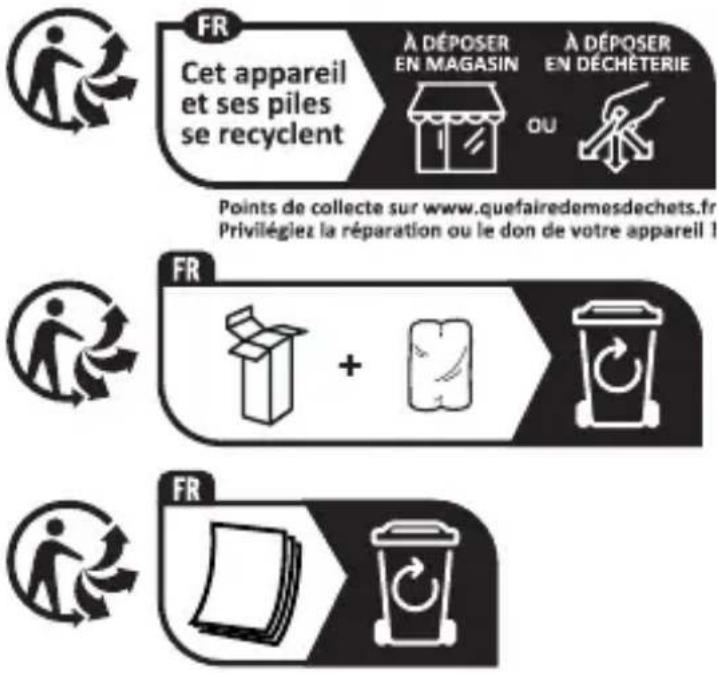 FR

Cet appareil et ses piles se recyclent

À DÉPOSER EN MAGASIN

OU

À DÉPOSER EN DÉCHÈTERIE

Points de collecte sur www.quefairedemesdechets.fr
Privilégiez la réparation ou le don de votre appareil !

FR

+

FR