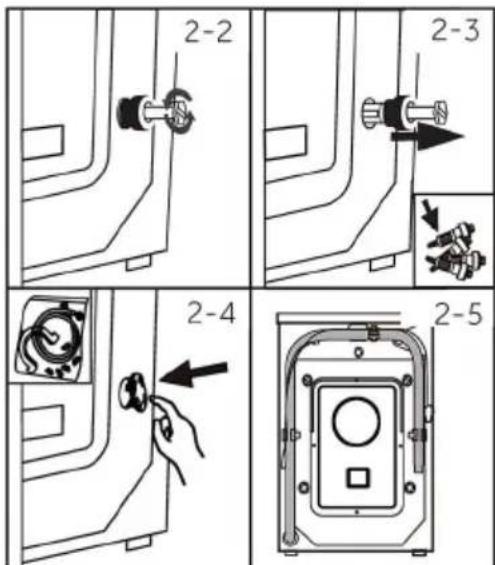 2-2

2-3

2-4

2-5