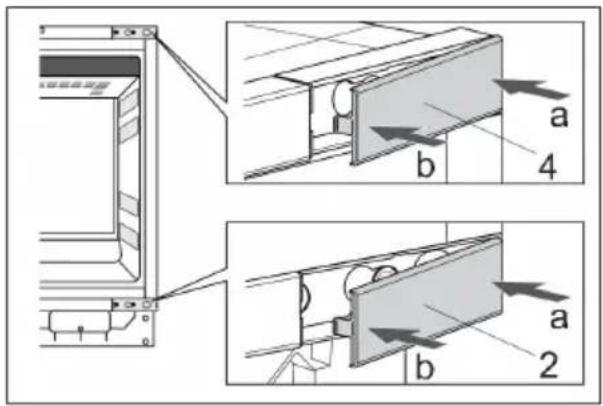 a
b
4
a
b
2