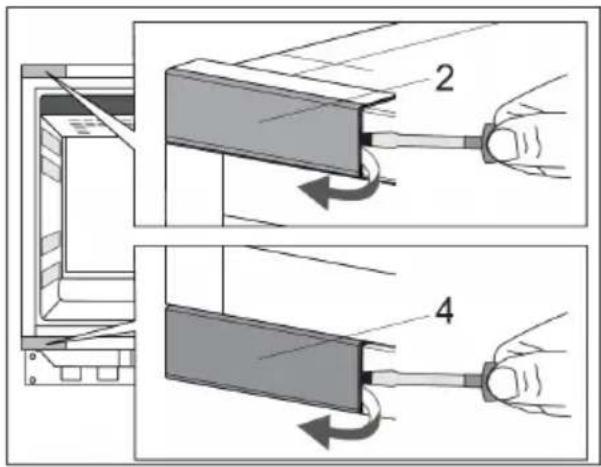 2

4