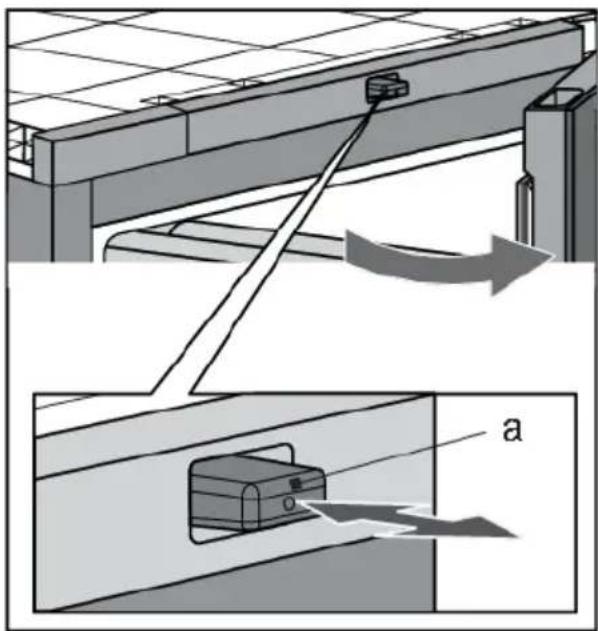 a