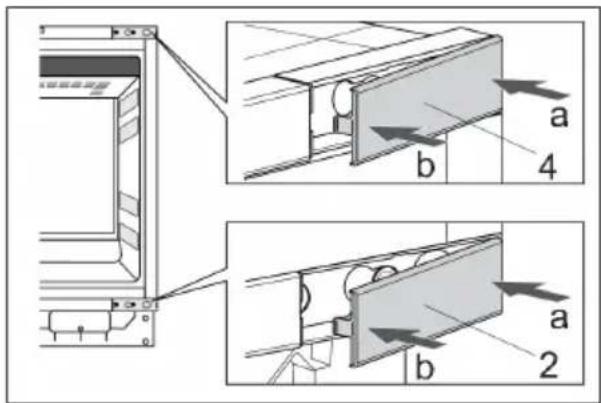 a
b
4
a
b
2