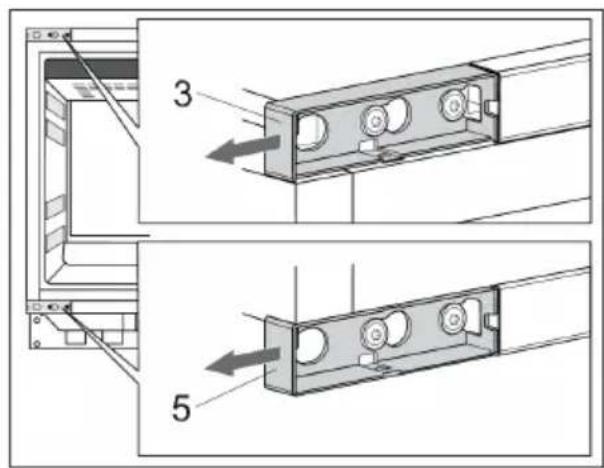 3

5