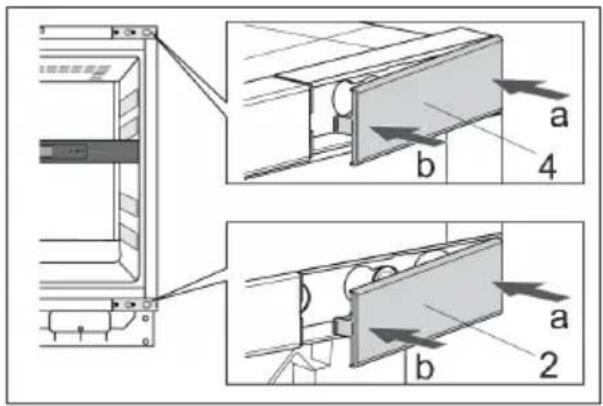 a
b
4
a
b
2