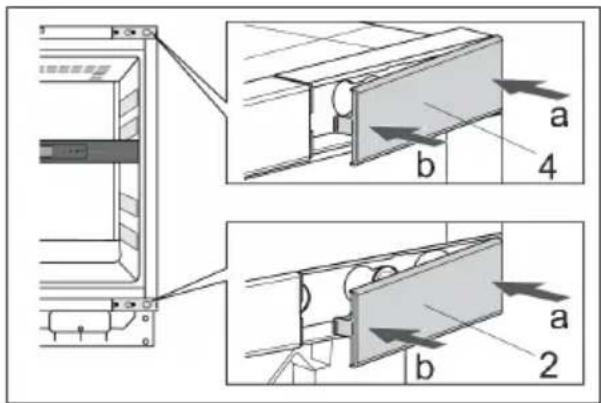 a
b
4
a
b
2