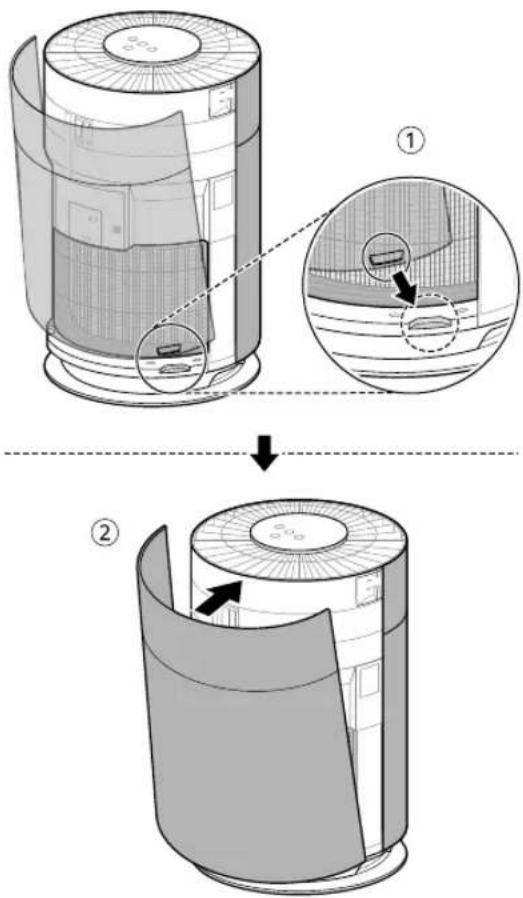 ①

②