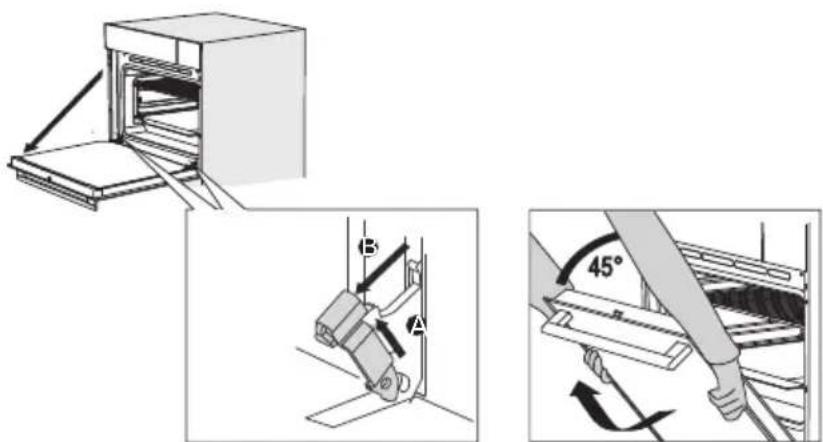 B
A
45°