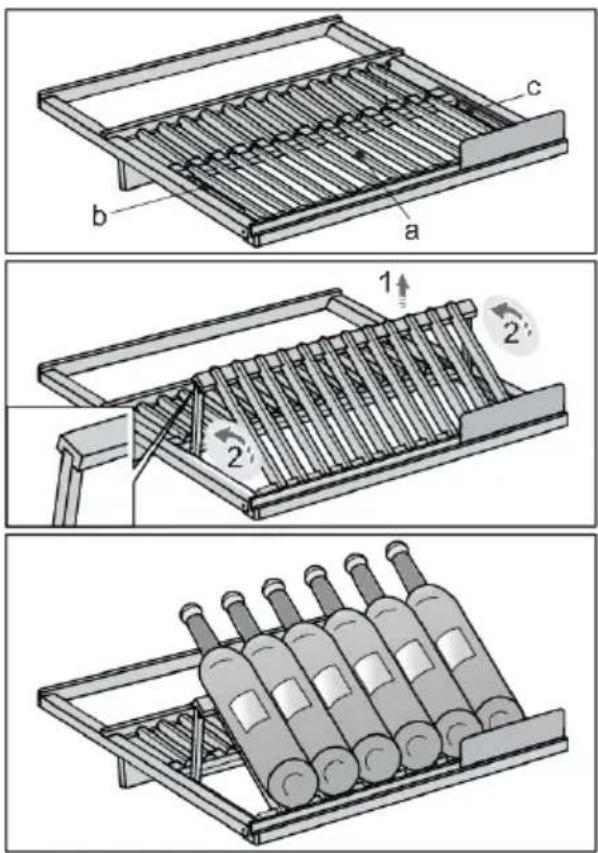 c
b
a

1
2
2