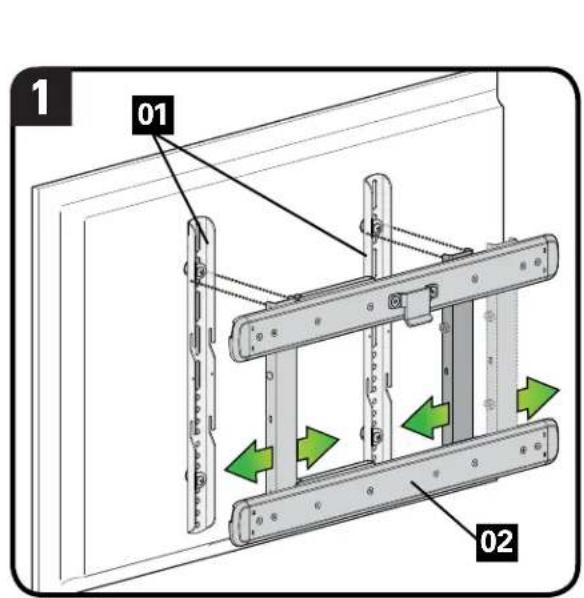 1

01

02