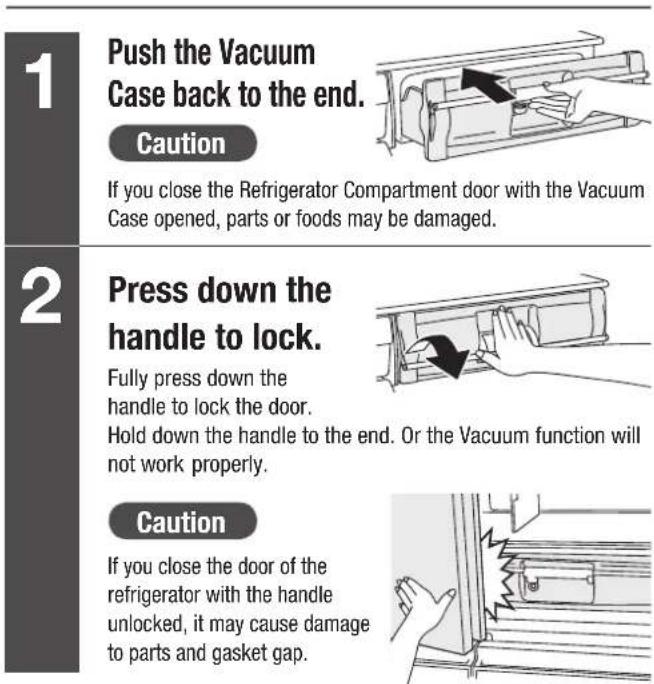 1

Push the Vacuum Case back to the end.

Caution

If you close the Refrigerator Compartment door with the Vacuum Case opened, parts or foods may be damaged.

2

Press down the handle to lock.

Fully press down the handle to lock the door.
Hold down the handle to the end. Or the Vacuum function will not work properly.

Caution

If you close the door of the refrigerator with the handle unlocked, it may cause damage to parts and gasket gap.