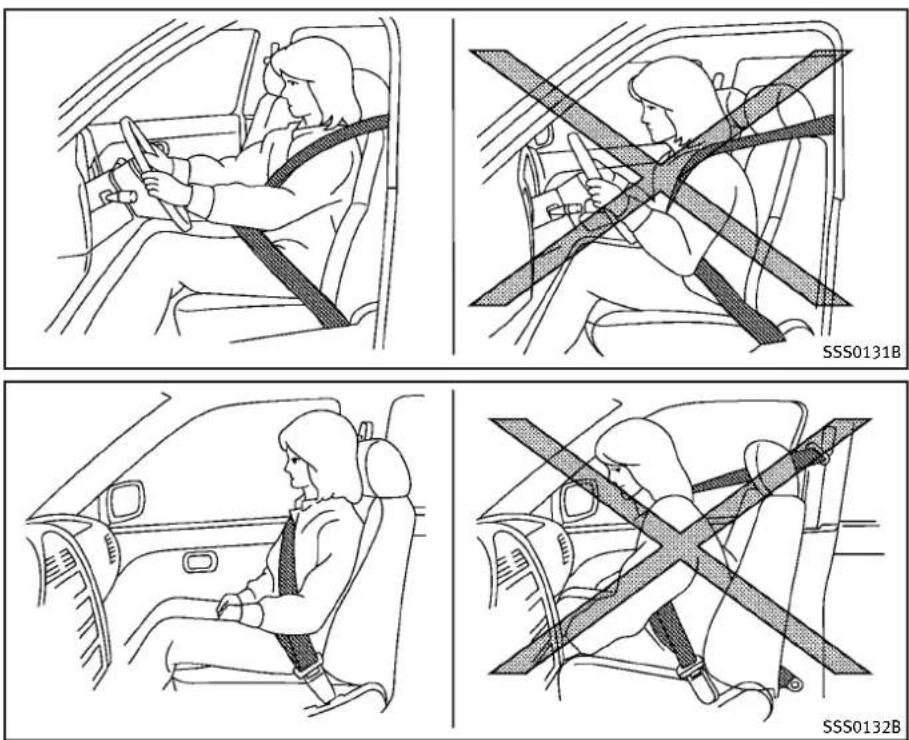 SSS0131B

SSS0132B