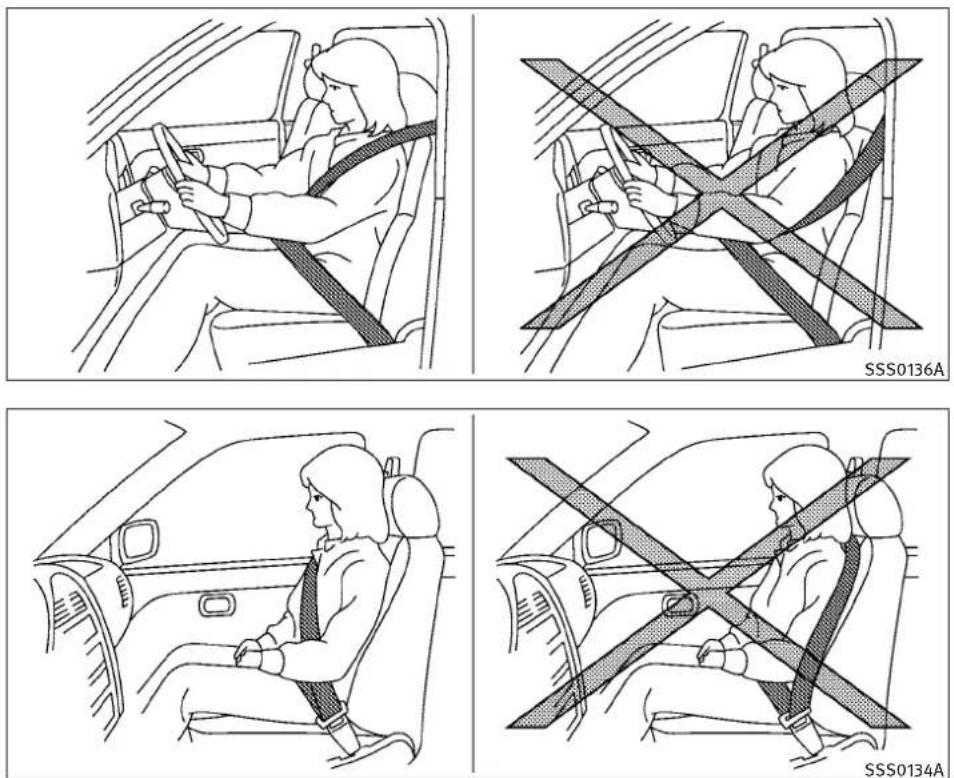 SSS0136A

SSS0134A