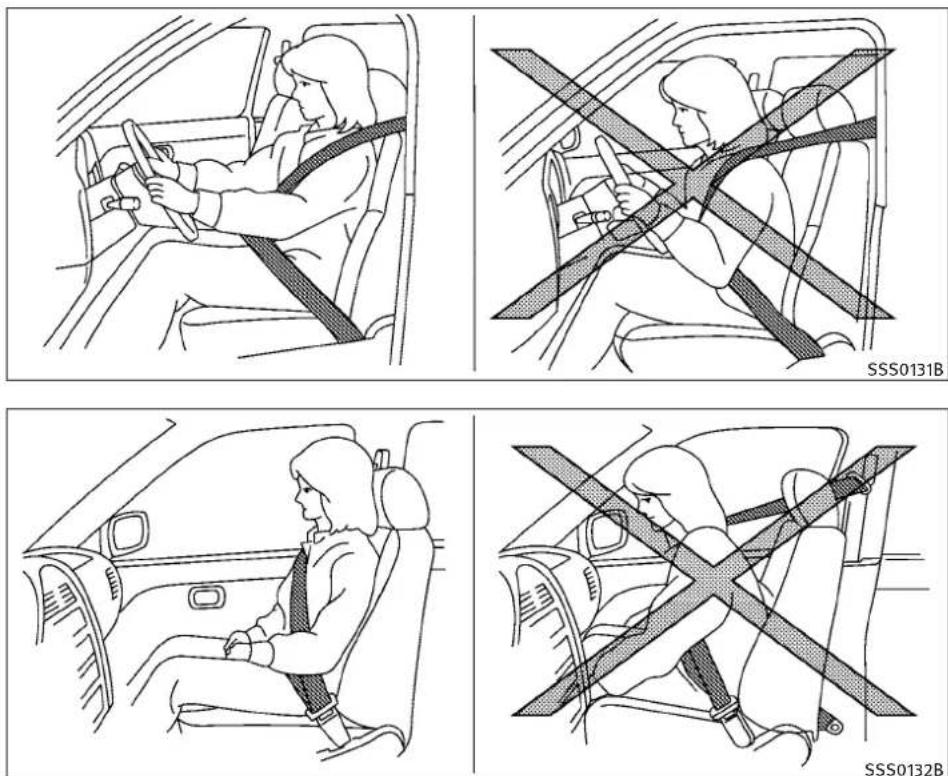 SSS0131B

SSS0132B