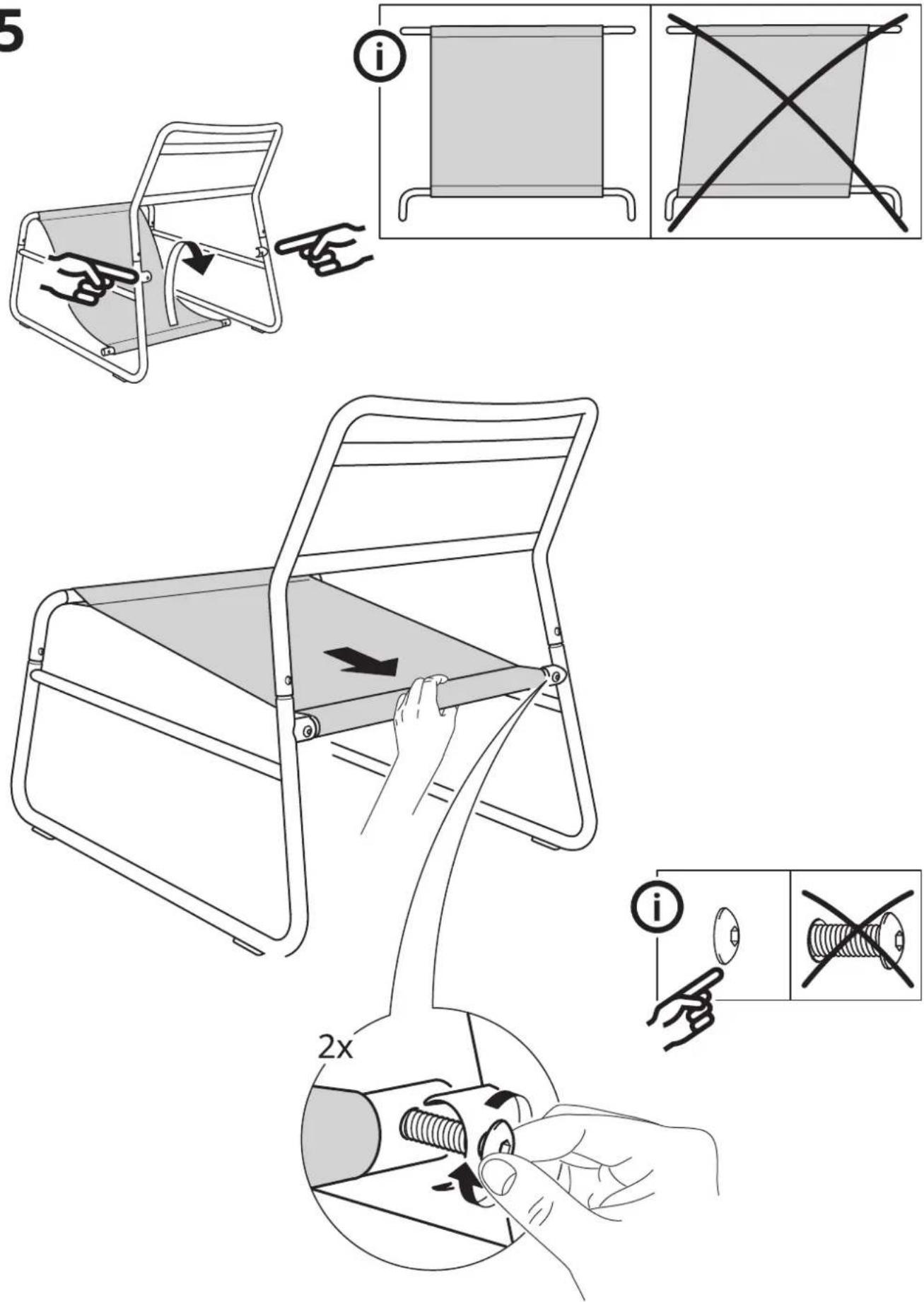 5

i

i

2x