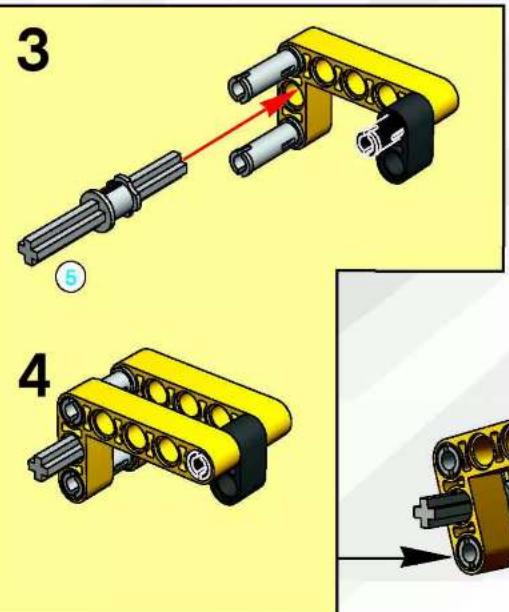 3

5

4