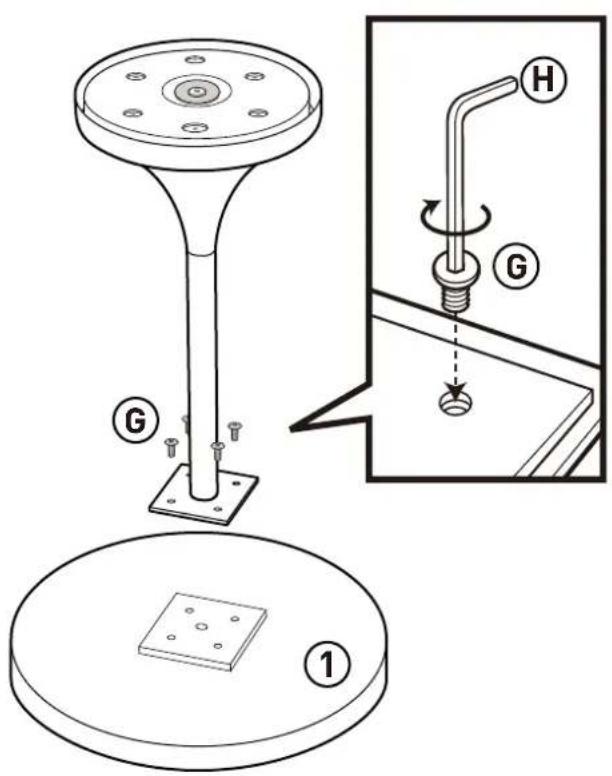 H
G
G
1