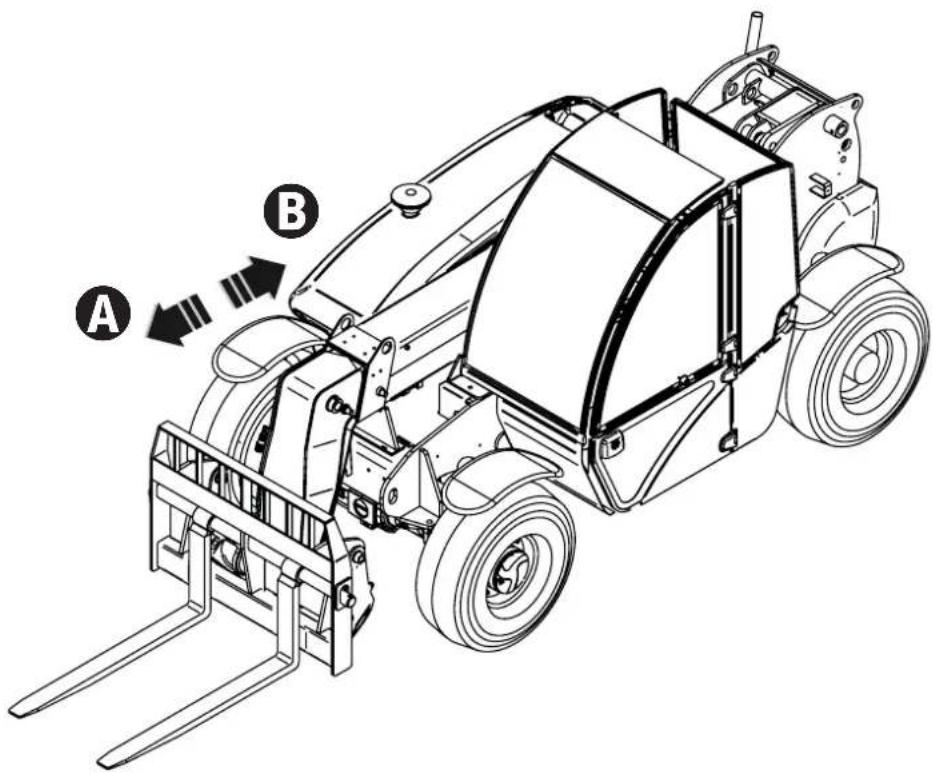 B

A