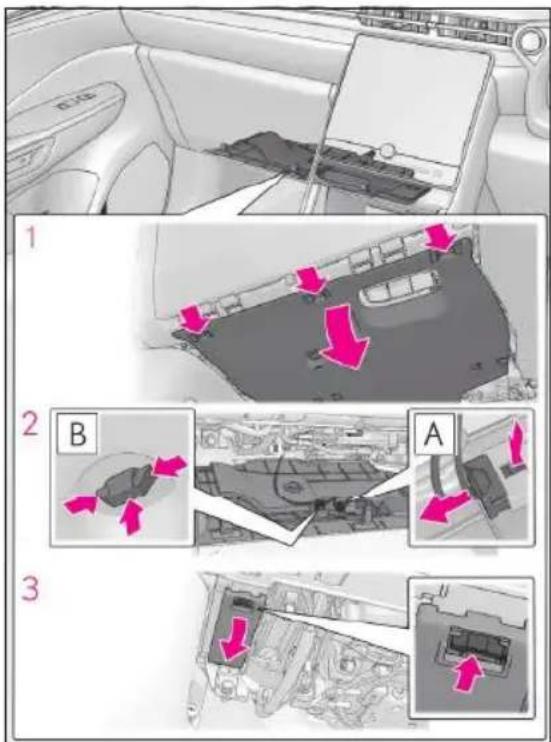 1

2

B

A

3