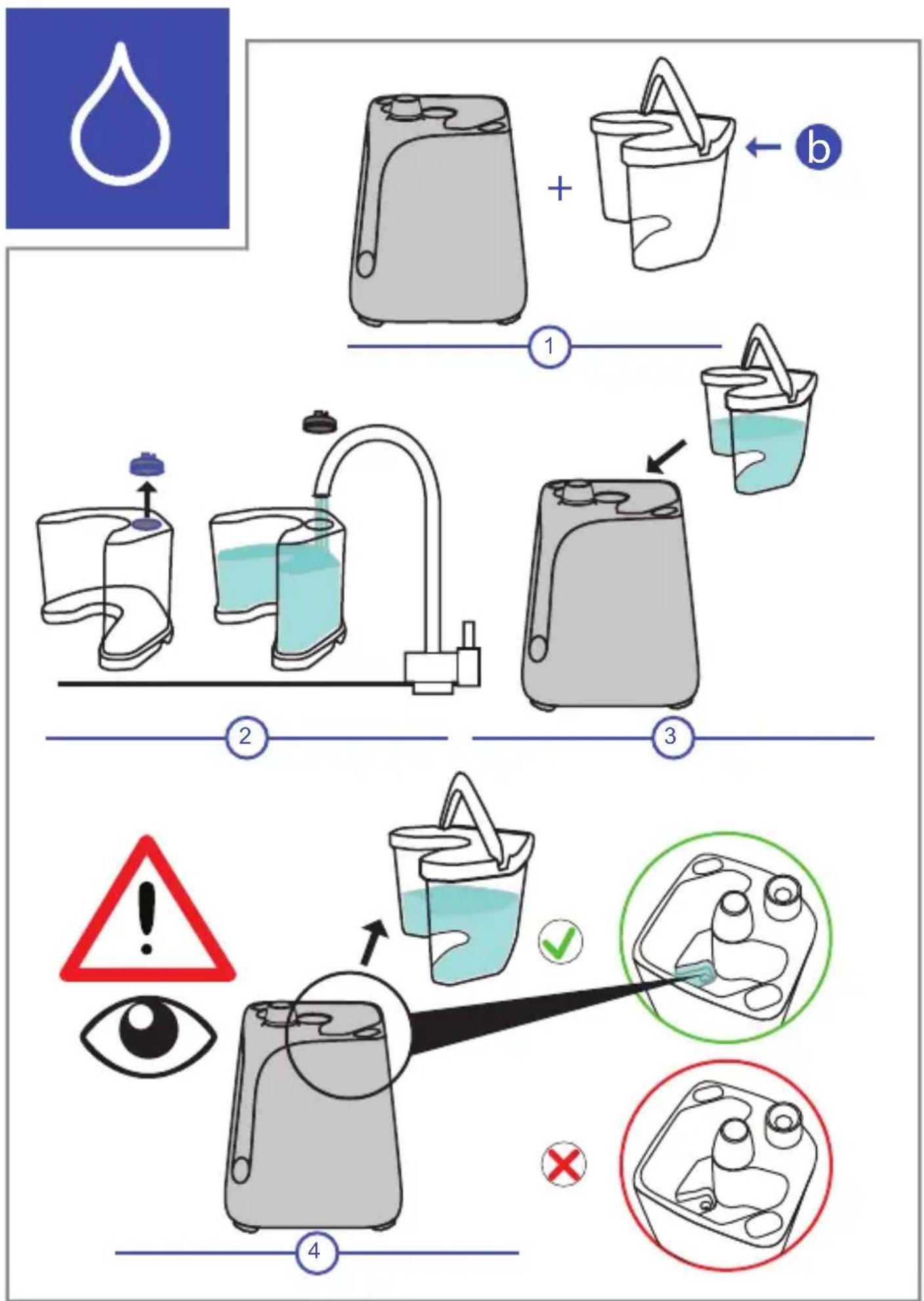 +

b

1

2

3

4