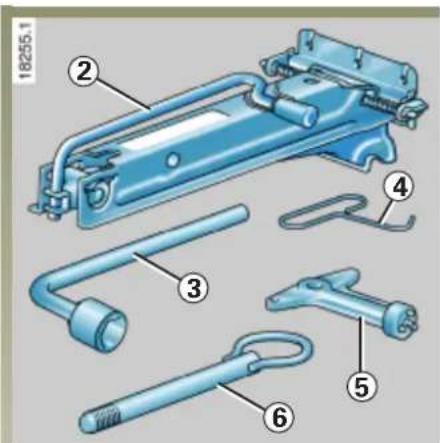 18255.1

2

4

3

5

6