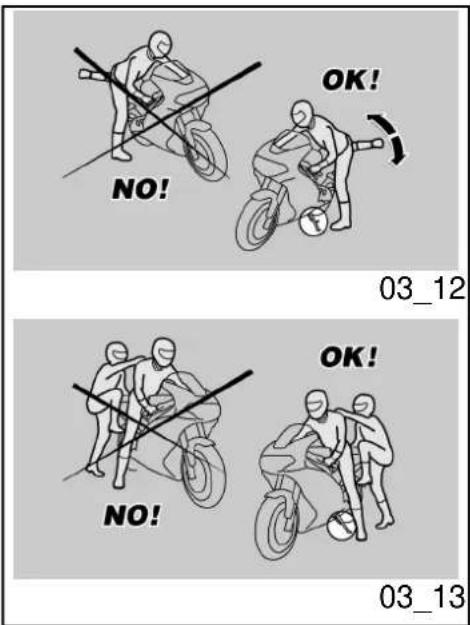 OK!

NO!

03_12

OK!

NO!

03_13