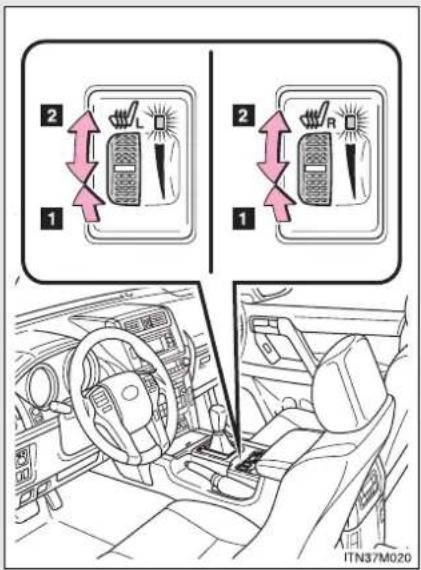 2
L
1
2
R
1
ITN37M020