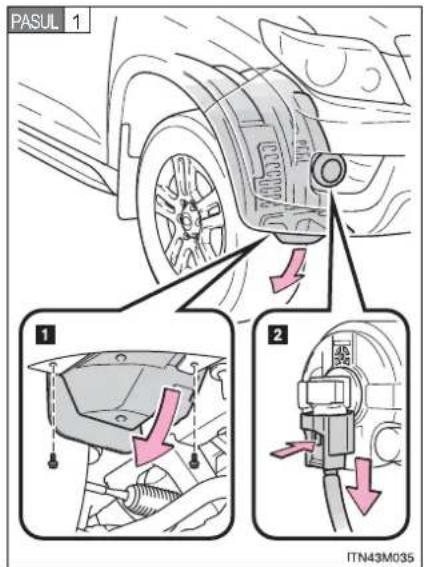 PASUL 1

1

2

ITN43M035