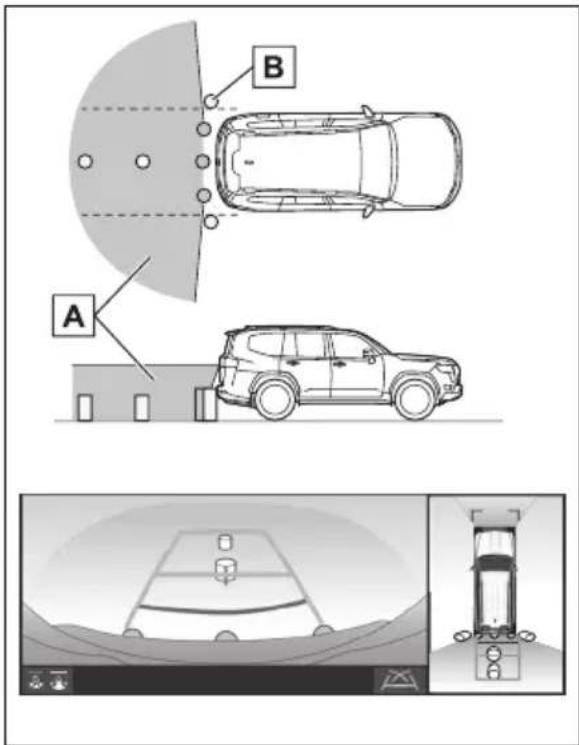 B

A