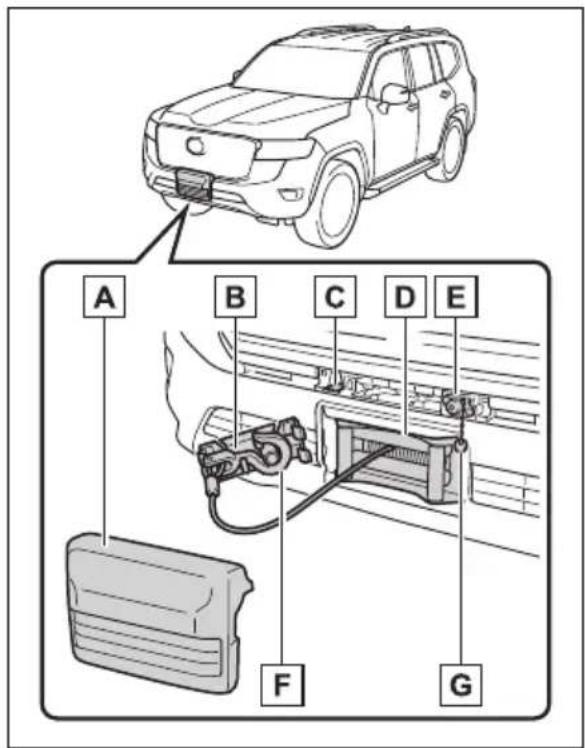 A
B
C
D
E
F
G