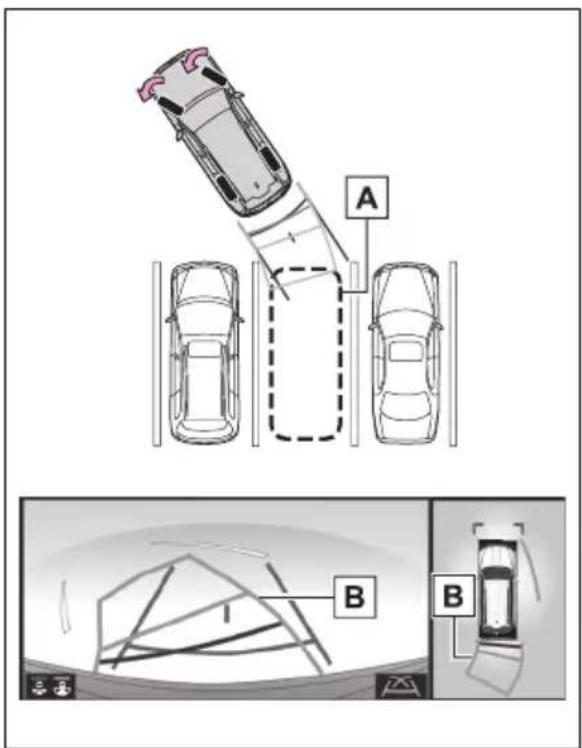 A

B

B