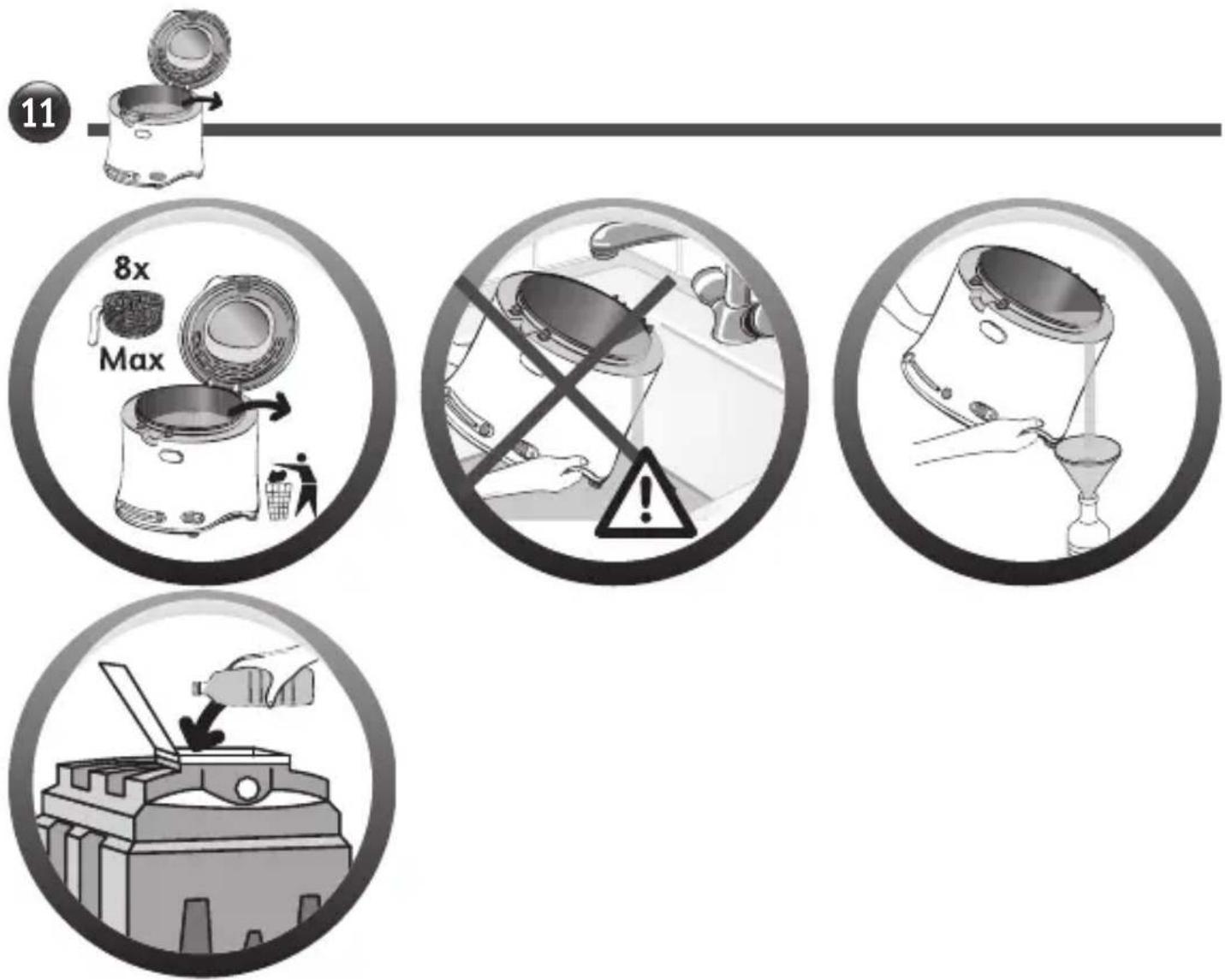 11

8x

Max