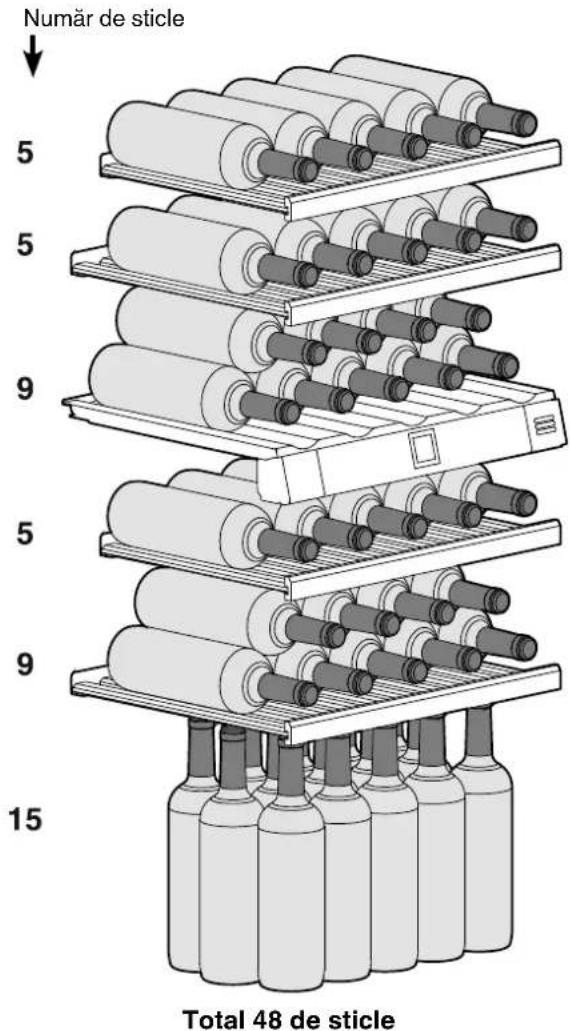 Număr de sticle

5

5

9

5

9

15

Total 48 de sticle