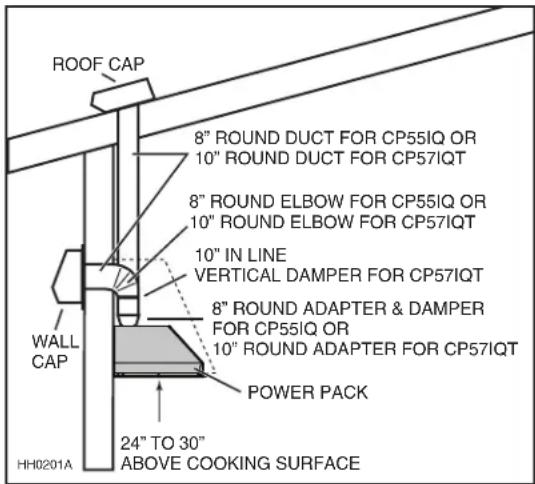 ROOF CAP

8" ROUND DUCT FOR CP55IQ OR
10" ROUND DUCT FOR CP57IQT

8" ROUND ELBOW FOR CP55IQ OR
10" ROUND ELBOW FOR CP57IQT

10" IN LINE
VERTICAL DAMPER FOR CP57IQT

8" ROUND ADAPTER & DAMPER
FOR CP55IQ OR
10" ROUND ADAPTER FOR CP57IQT

WALL
CAP

POWER PACK

24" TO 30"
ABOVE COOKING SURFACE

HH0201A