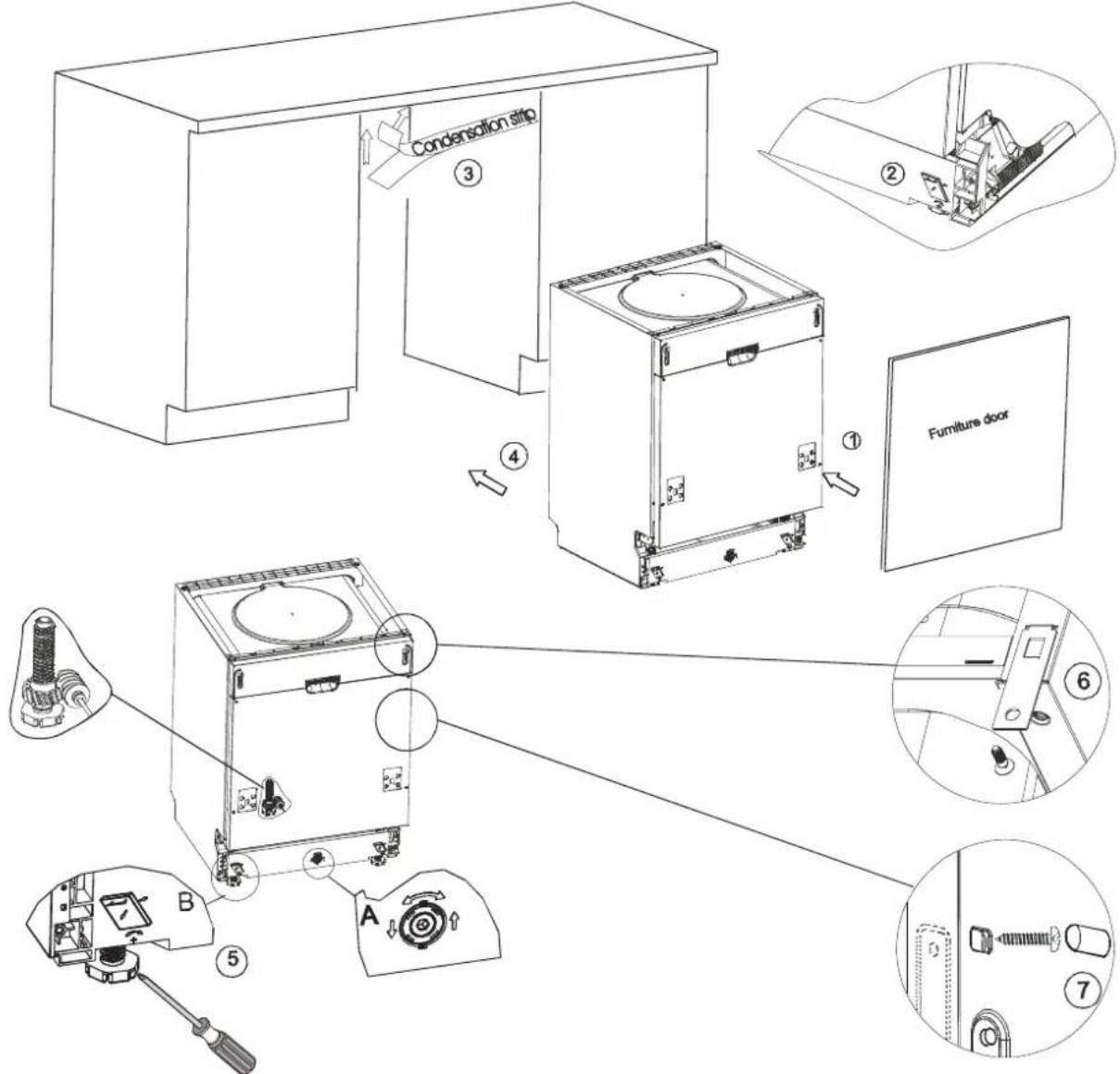 Condensation strip
③
②
Furniture door
①
④
⑥
B
A
⑤
⑦