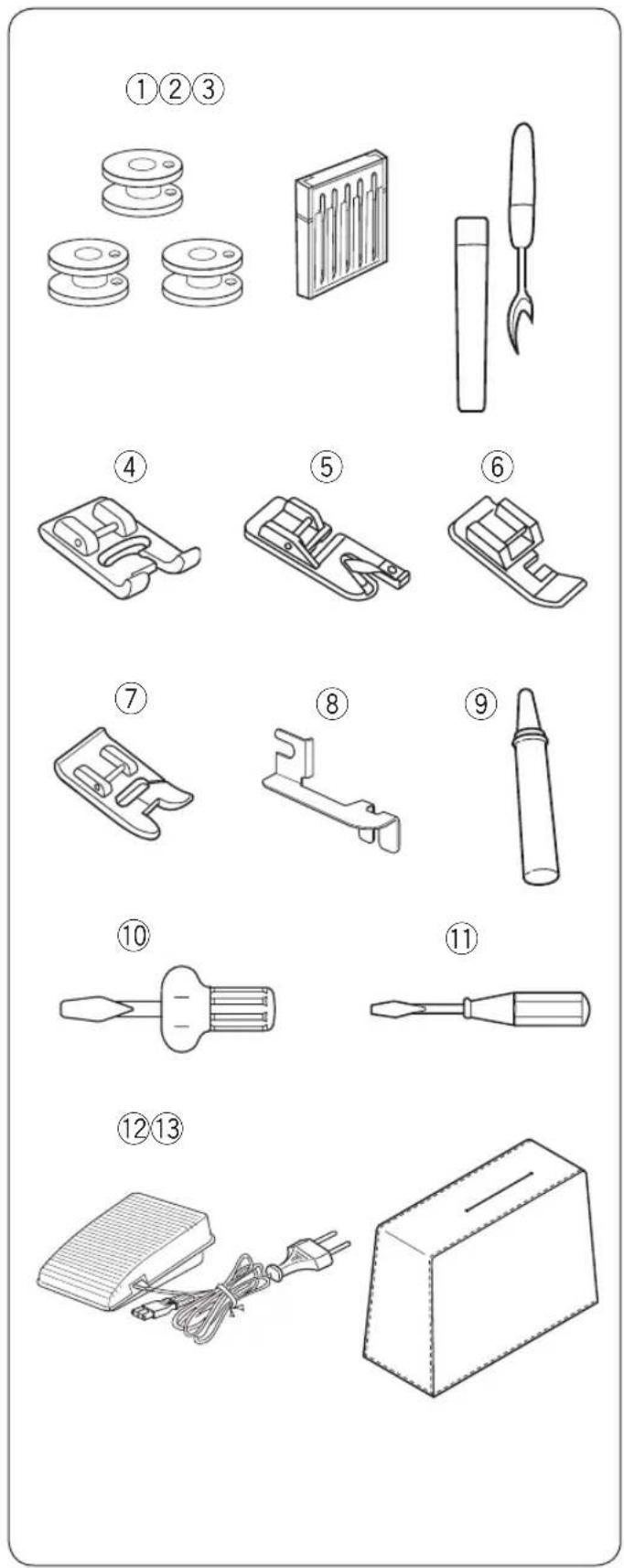 ①②③

④ ⑤ ⑥

⑦ ⑧ ⑨

⑩ ⑪

⑫⑬