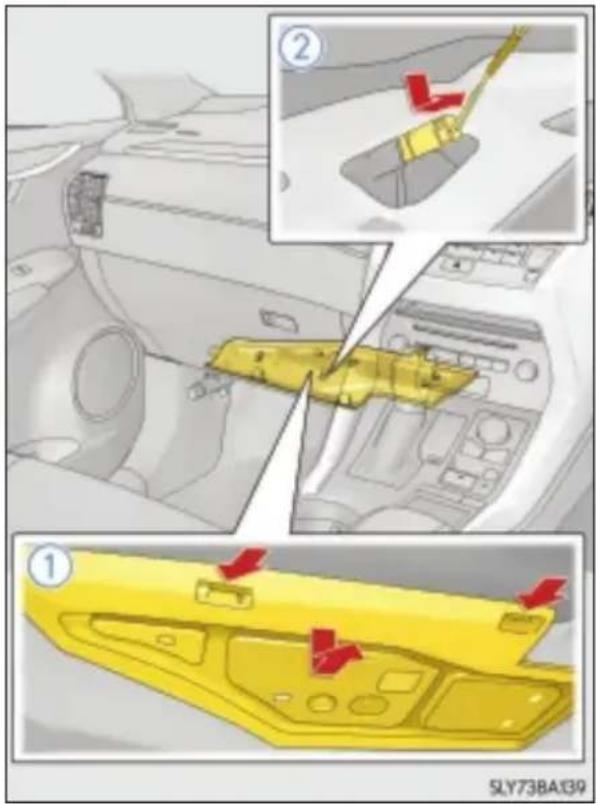 2

1

SLY73BA139