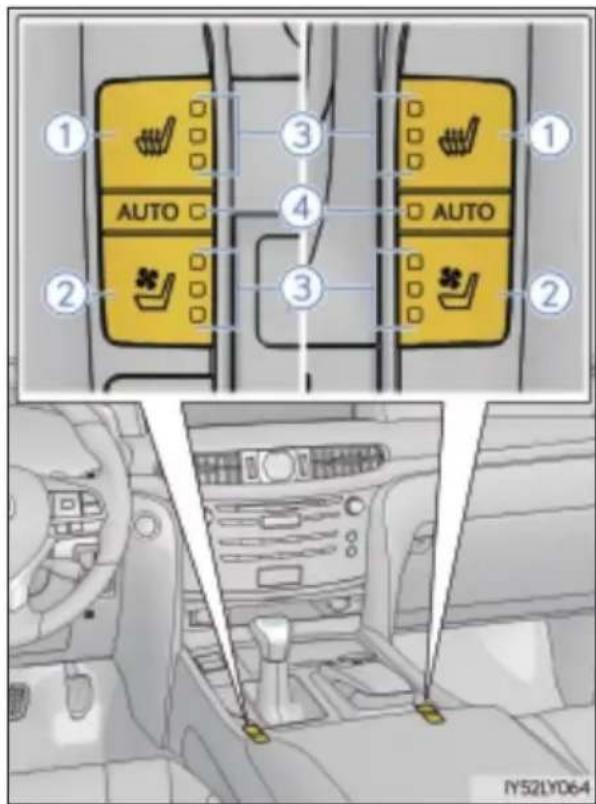 1
3
1
AUTO
4
AUTO
2
3
2
IY52LY064