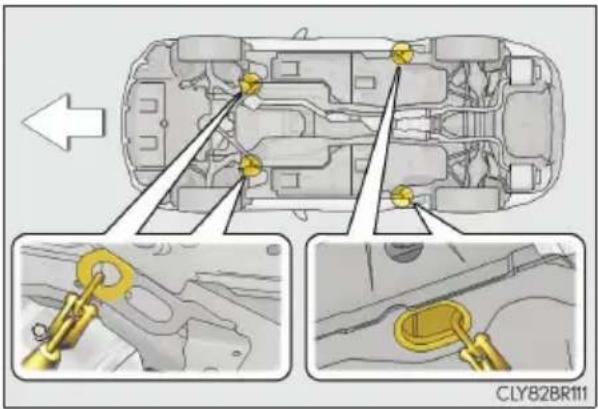 CLY82BR111